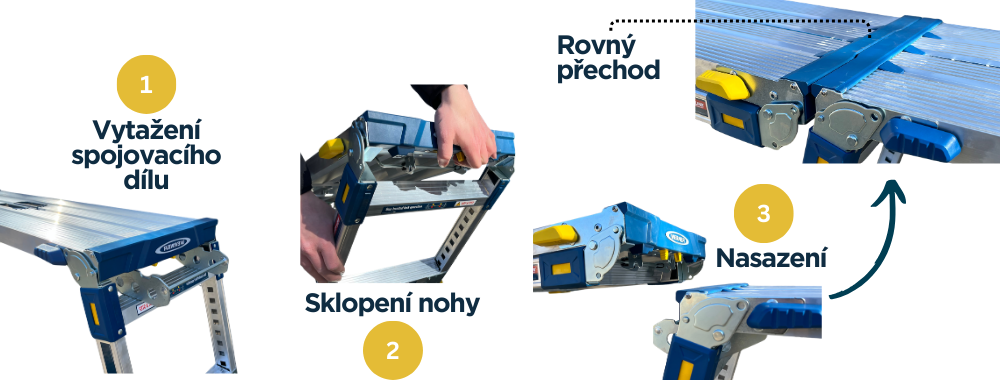 1
Vytažení spojovacího dílu

Sklopení nohy
2

Rovný přechod

3
Nasazení